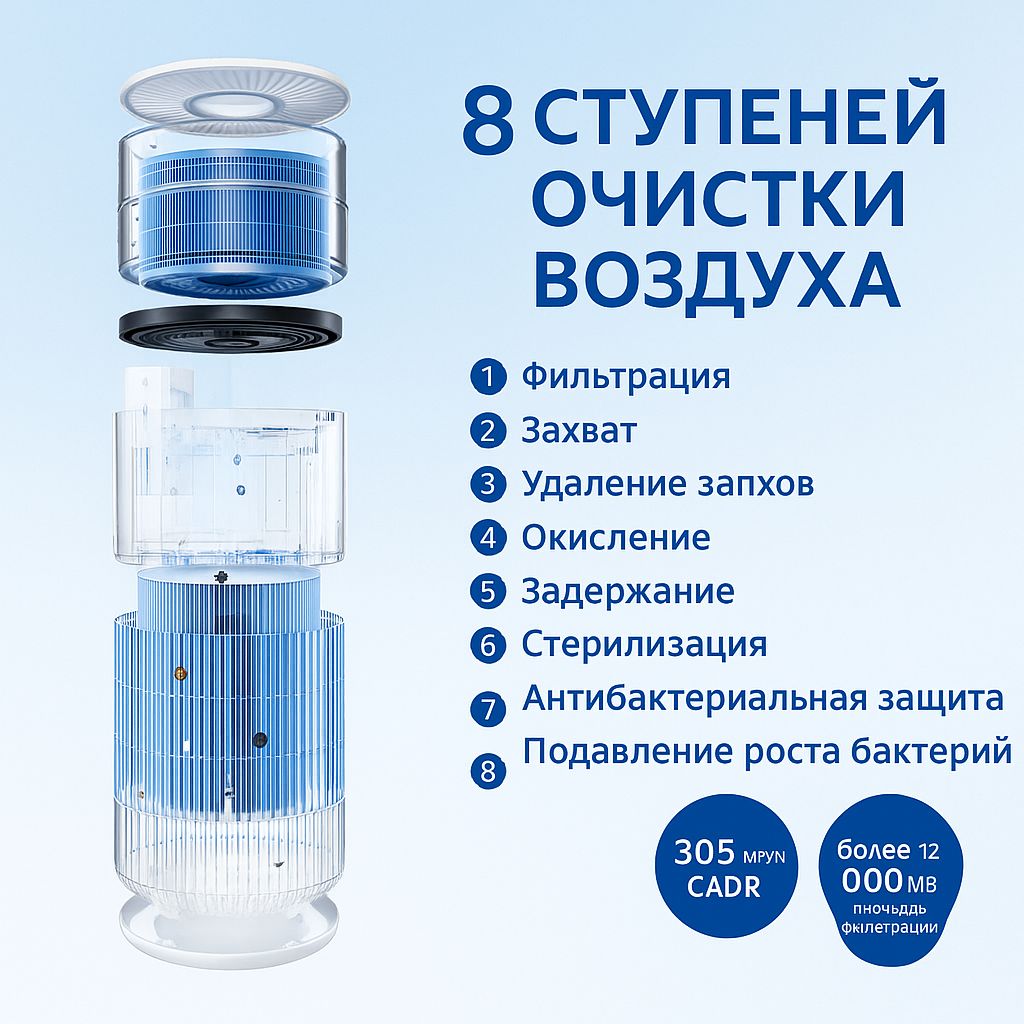 8 СТУПЕНЕЙ ОЧИСТКИ ВОЗДУХА

1 Фильтрация
2 Захват
3 Удаление запхов
4 Окисление
5 Задержание
6 Стерилизация
7 Антибактериальная защита
8 Подавление роста бактерий

305 МРУN CADR

более 12 000 МВ пночьддь фкілетрации